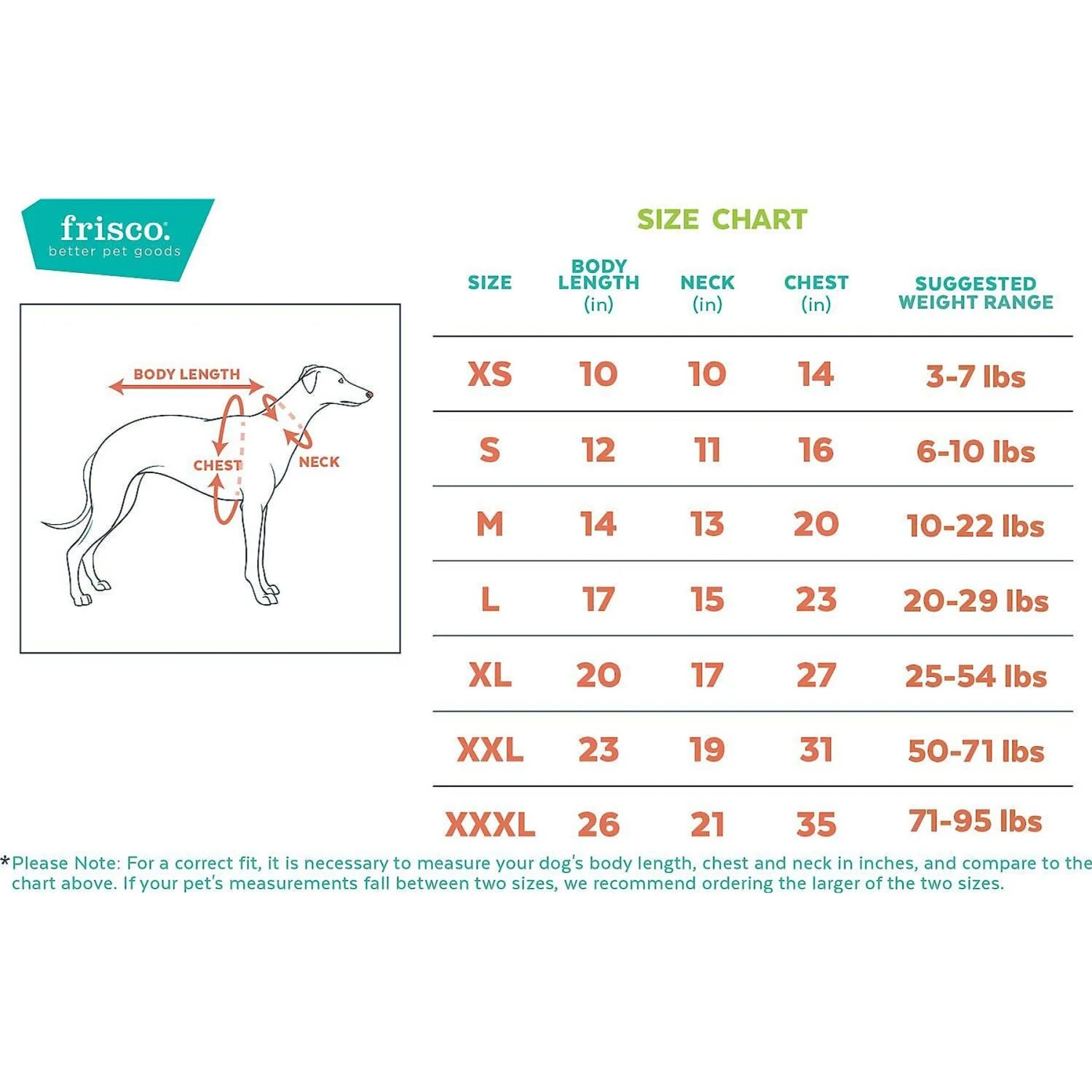 frisco.
better pet goods

BODY LENGTH
CHEST
NECK

SIZE CHART

| SIZE | BODY LENGTH (in) | NECK (in) | CHEST (in) | SUGGESTED WEIGHT RANGE |
|---|---|---|---|---|
| XS | 10 | 10 | 14 | 3-7 lbs |
| S | 12 | 11 | 16 | 6-10 lbs |
| M | 14 | 13 | 20 | 10-22 lbs |
| L | 17 | 15 | 23 | 20-29 lbs |
| XL | 20 | 17 | 27 | 25-54 lbs |
| XXL | 23 | 19 | 31 | 50-71 lbs |
| XXXL | 26 | 21 | 35 | 71-95 lbs |

*Please Note: For a correct fit, it is necessary to measure your dog's body length, chest and neck in inches, and compare to the chart above. If your pet's measurements fall between two sizes, we recommend ordering the larger of the two sizes.