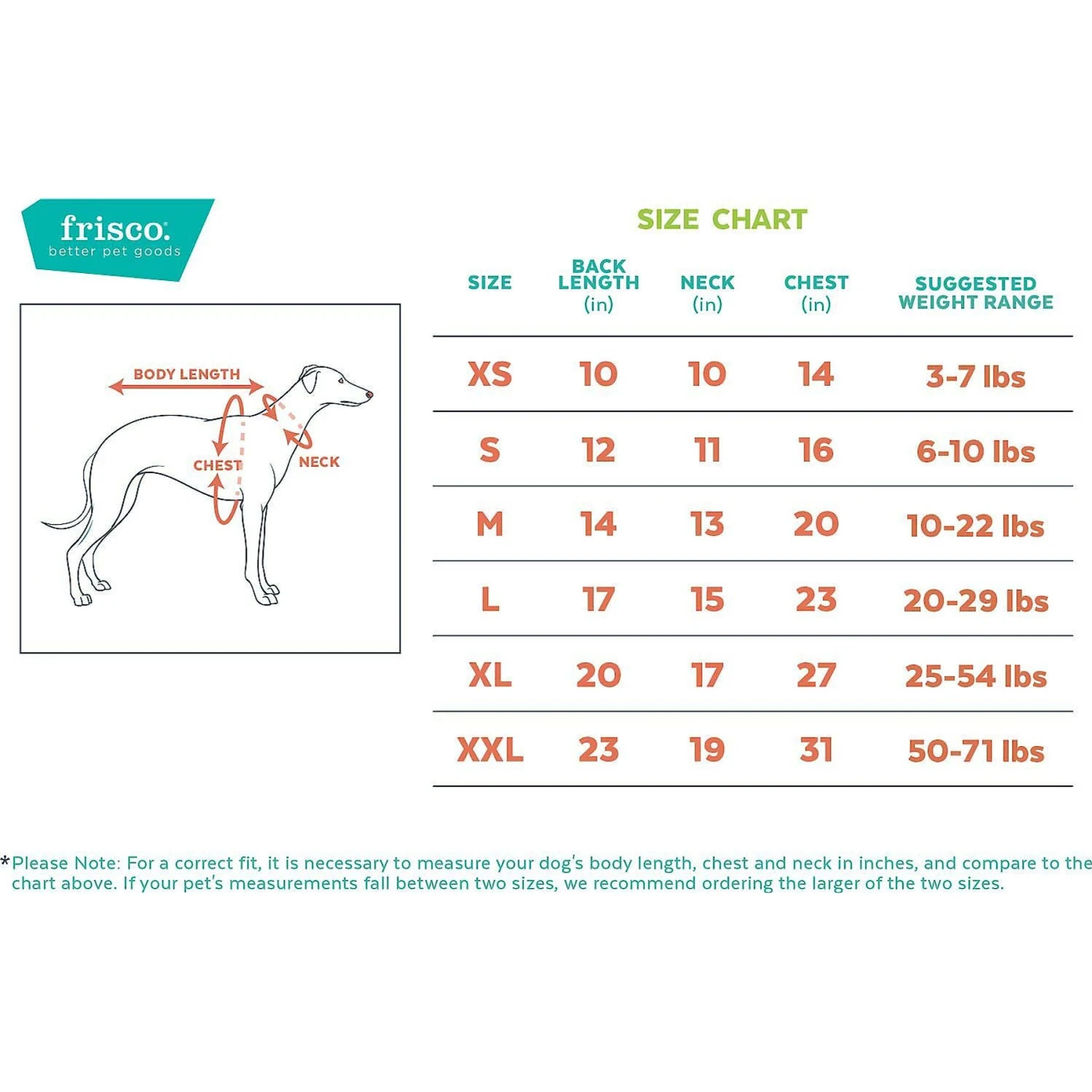 frisco.
better pet goods

BODY LENGTH
CHEST
NECK

SIZE CHART

| SIZE | BACK LENGTH (in) | NECK (in) | CHEST (in) | SUGGESTED WEIGHT RANGE |
|---|---|---|---|---|
| XS | 10 | 10 | 14 | 3-7 lbs |
| S | 12 | 11 | 16 | 6-10 lbs |
| M | 14 | 13 | 20 | 10-22 lbs |
| L | 17 | 15 | 23 | 20-29 lbs |
| XL | 20 | 17 | 27 | 25-54 lbs |
| XXL | 23 | 19 | 31 | 50-71 lbs |

*Please Note: For a correct fit, it is necessary to measure your dog's body length, chest and neck in inches, and compare to the chart above. If your pet's measurements fall between two sizes, we recommend ordering the larger of the two sizes.